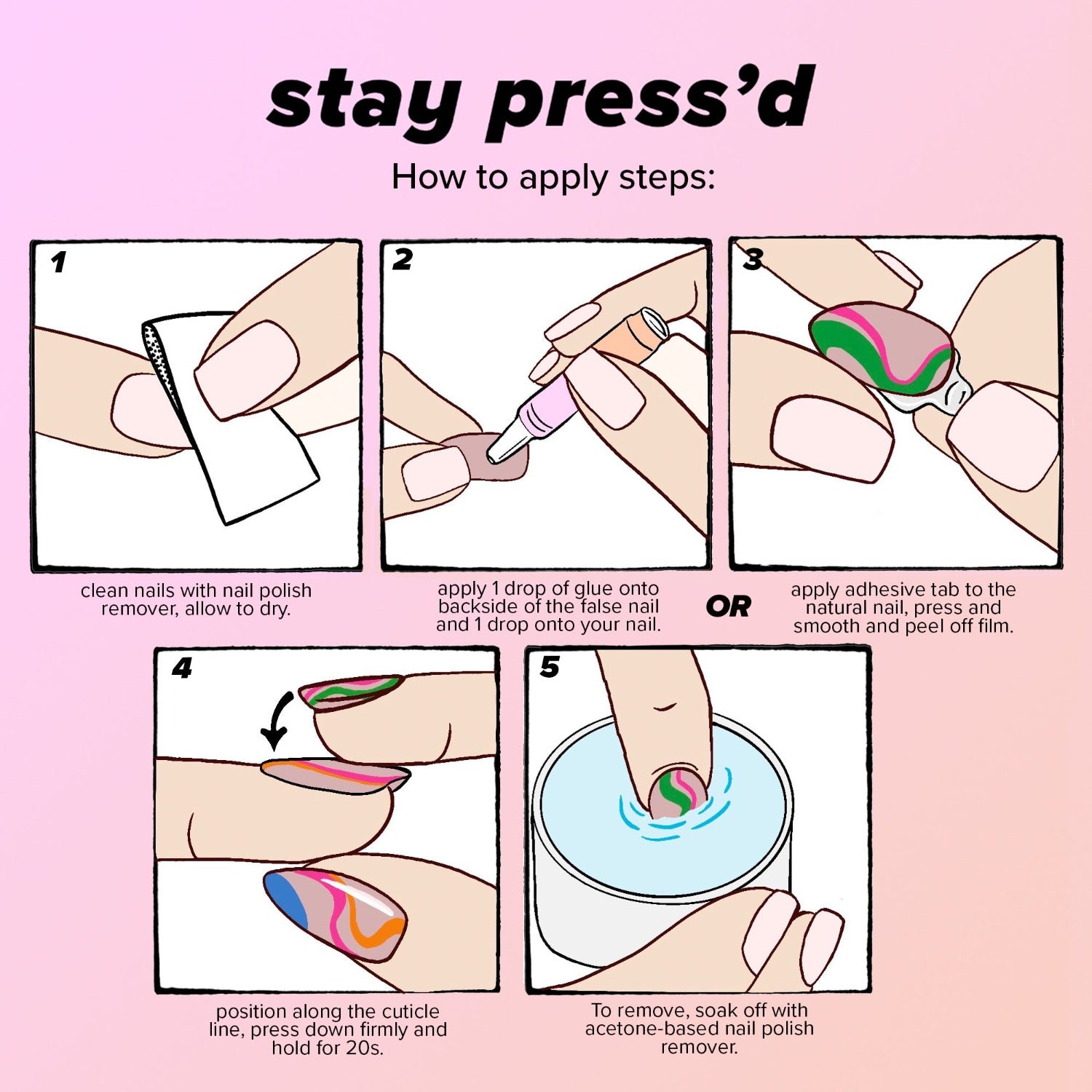 stay press'd

How to apply steps:

1

clean nails with nail polish remover, allow to dry.

2

apply 1 drop of glue onto backside of the false nail and 1 drop onto your nail.

OR

3

apply adhesive tab to the natural nail, press and smooth and peel off film.

4

position along the cuticle line, press down firmly and hold for 20s.

5

To remove, soak off with acetone-based nail polish remover.