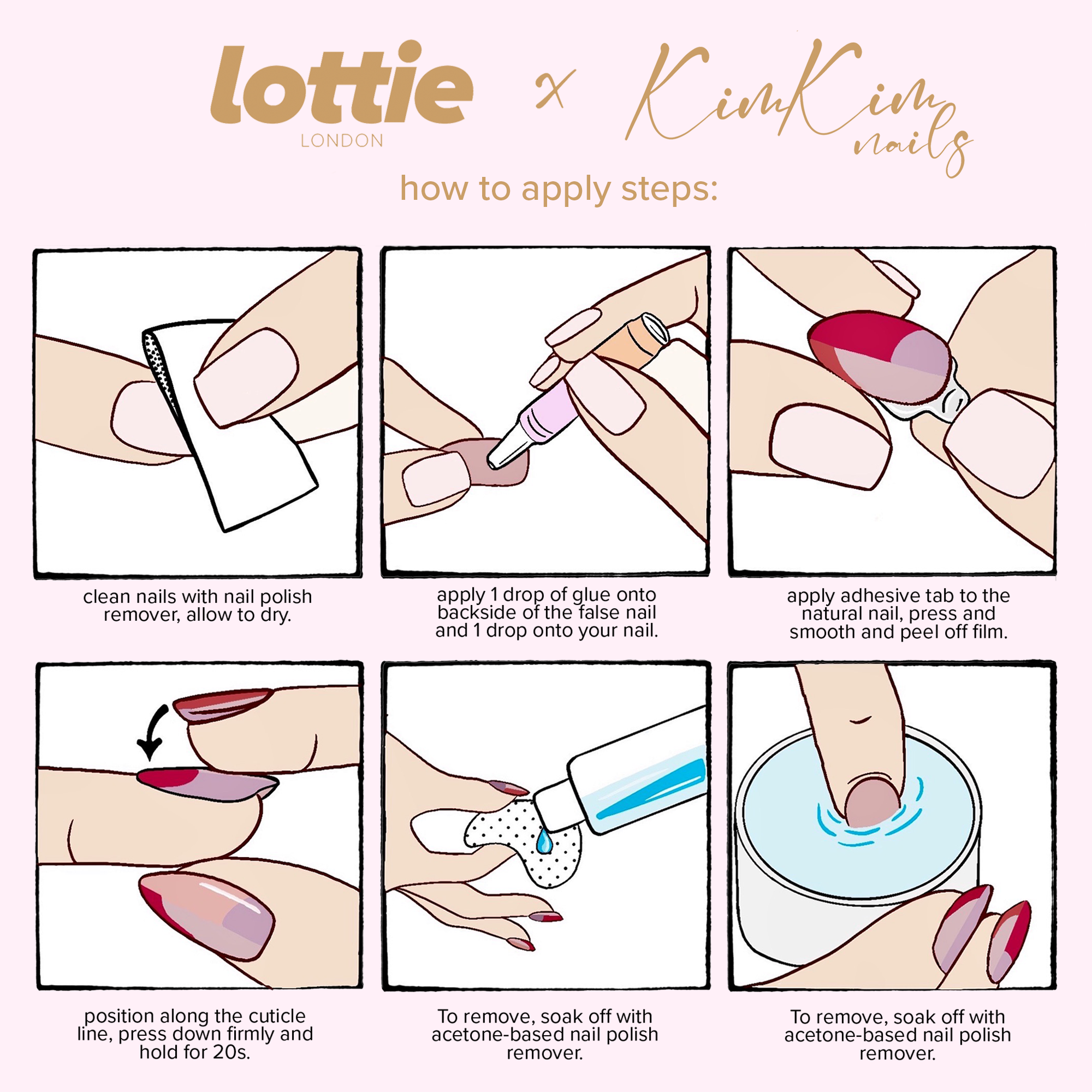 lottie
LONDON

x KimKim nails

how to apply steps:

clean nails with nail polish remover, allow to dry.

apply 1 drop of glue onto backside of the false nail and 1 drop onto your nail.

apply adhesive tab to the natural nail, press and smooth and peel off film.

position along the cuticle line, press down firmly and hold for 20s.

To remove, soak off with acetone-based nail polish remover.

To remove, soak off with acetone-based nail polish remover.